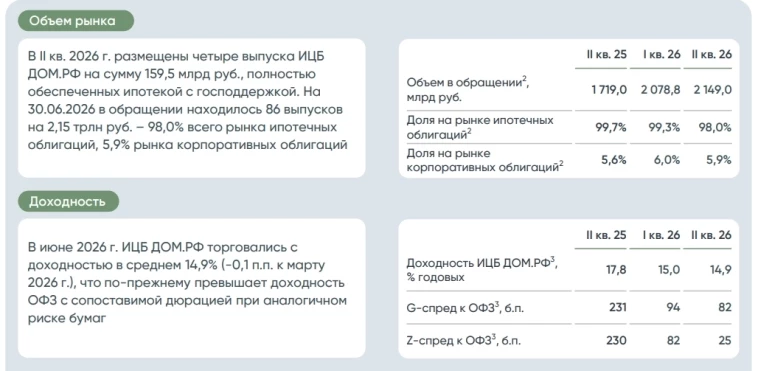 Объем рынка

В II кв. 2026 г. размещены четыре выпуска ИЦБ ДОМ.РФ на сумму 159,5 млрд руб., полностью обеспеченных ипотекой с господдержкой. На 30.06.2026 в обращении находилось 86 выпусков на 2,15 трлн руб. – 98,0% всего рынка ипотечных облигаций, 5,9% рынка корпоративных облигаций

| | II кв. 25 | I кв. 26 | II кв. 26 |
|---|---|---|---|
| Объем в обращении$^{2}$, млрд руб. | 1 719,0 | 2 078,8 | 2 149,0 |
| Доля на рынке ипотечных облигаций$^{2}$ | 99,7% | 99,3% | 98,0% |
| Доля на рынке корпоративных облигаций$^{2}$ | 5,6% | 6,0% | 5,9% |

Доходность

В июне 2026 г. ИЦБ ДОМ.РФ торговались с доходностью в среднем 14,9% (-0,1 п.п. к марту 2026 г.), что по-прежнему превышает доходность ОФЗ с сопоставимой дюрацией при аналогичном риске бумаг

| | II кв. 25 | I кв. 26 | II кв. 26 |
|---|---|---|---|
| Доходность ИЦБ ДОМ.РФ$^{3}$, % годовых | 17,8 | 15,0 | 14,9 |
| G-спред к ОФЗ$^{3}$, б.п. | 231 | 94 | 82 |
| Z-спред к ОФЗ$^{3}$, б.п. | 230 | 82 | 25 |